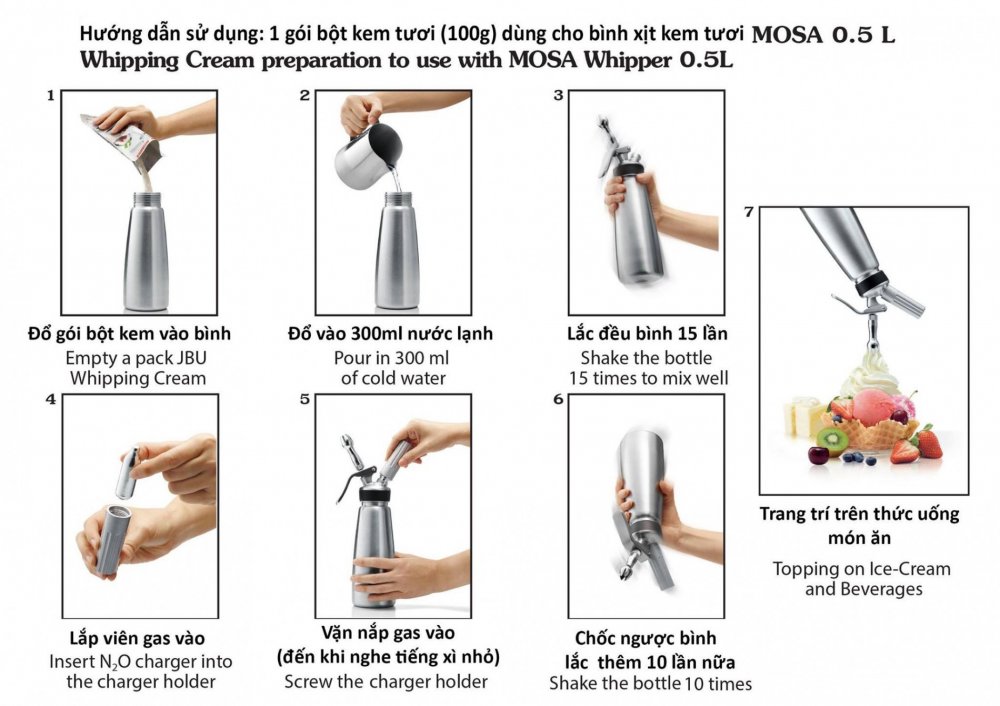 Hướng dẫn sử dụng: 1 gói bột kem tươi (100g) dùng cho bình xịt kem tươi MOSA 0.5 L
Whipping Cream preparation to use with MOSA Whipper 0.5L

1

Đổ gói bột kem vào bình
Empty a pack JBU Whipping Cream

2

Đổ vào 300ml nước lạnh
Pour in 300 ml of cold water

3

Lắc đều bình 15 lần
Shake the bottle 15 times to mix well

4

Lắp viên gas vào
Insert $N_2O$ charger into the charger holder

5

Vặn nắp gas vào
(đến khi nghe tiếng xì nhỏ)
Screw the charger holder

6

Chốc ngược bình
lắc thêm 10 lần nữa
Shake the bottle 10 times

7

Trang trí trên thức uống món ăn
Topping on Ice-Cream and Beverages